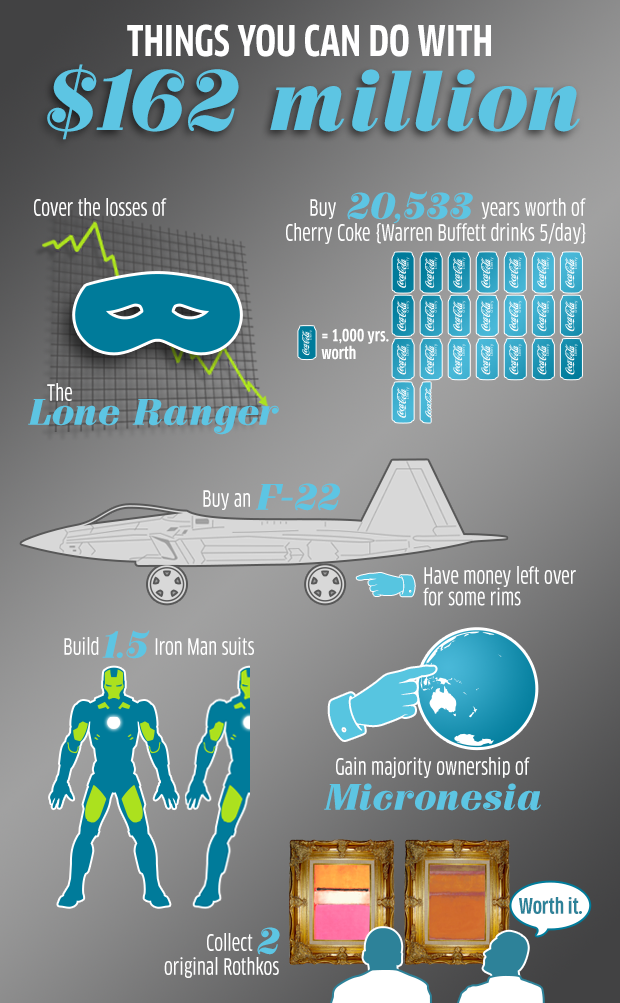 THINGS YOU CAN DO WITH
$162 million

Cover the losses of

The Lone Ranger

Buy 20,533 years worth of Cherry Coke {Warren Buffett drinks 5/day}

= 1,000 yrs. worth

Buy an F-22

Have money left over for some rims

Build 1.5 Iron Man suits

Gain majority ownership of Micronesia

Collect 2 original Rothkos

Worth it.